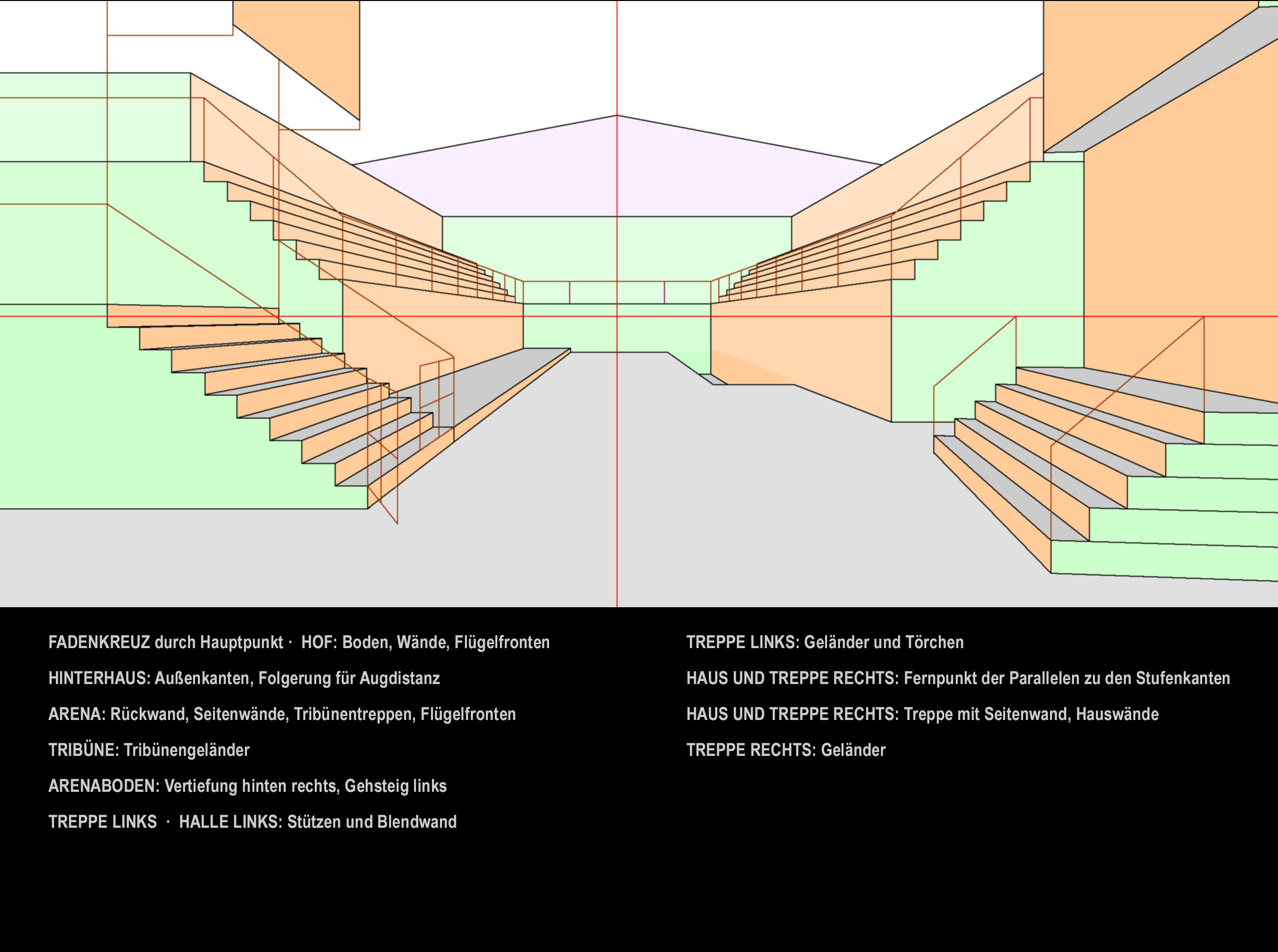 FADENKREUZ durch Hauptpunkt · HOF: Boden, Wände, Flügelfronten

HINTERHAUS: Außenkanten, Folgerung für Augdistanz

ARENA: Rückwand, Seitenwände, Tribünentreppen, Flügelfronten

TRIBÜNE: Tribünengeländer

ARENABODEN: Vertiefung hinten rechts, Gehsteig links

TREPPE LINKS · HALLE LINKS: Stützen und Blendwand

TREPPE LINKS: Geländer und Törchen

HAUS UND TREPPE RECHTS: Fernpunkt der Parallelen zu den Stufenkanten

HAUS UND TREPPE RECHTS: Treppe mit Seitenwand, Hauswände

TREPPE RECHTS: Geländer